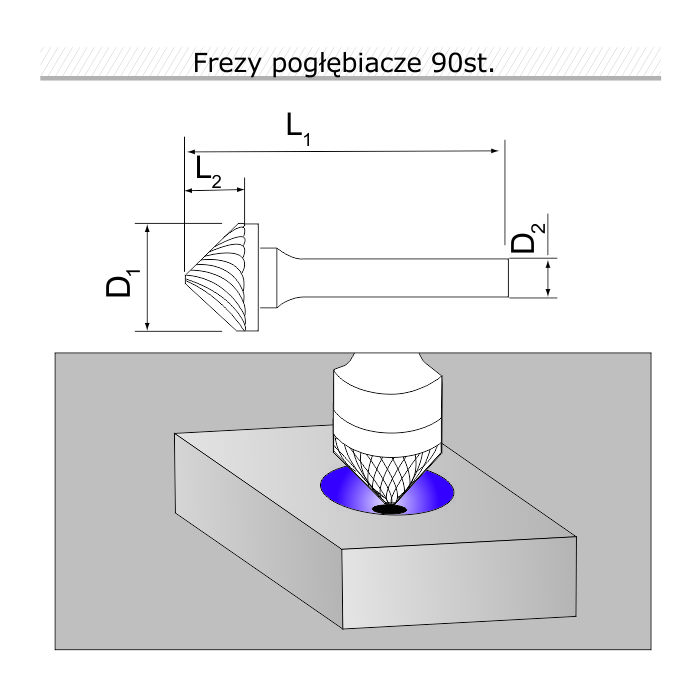 Frezy pogłębiacze 90st.

$L_1$

$L_2$

$D_1$

$D_2$